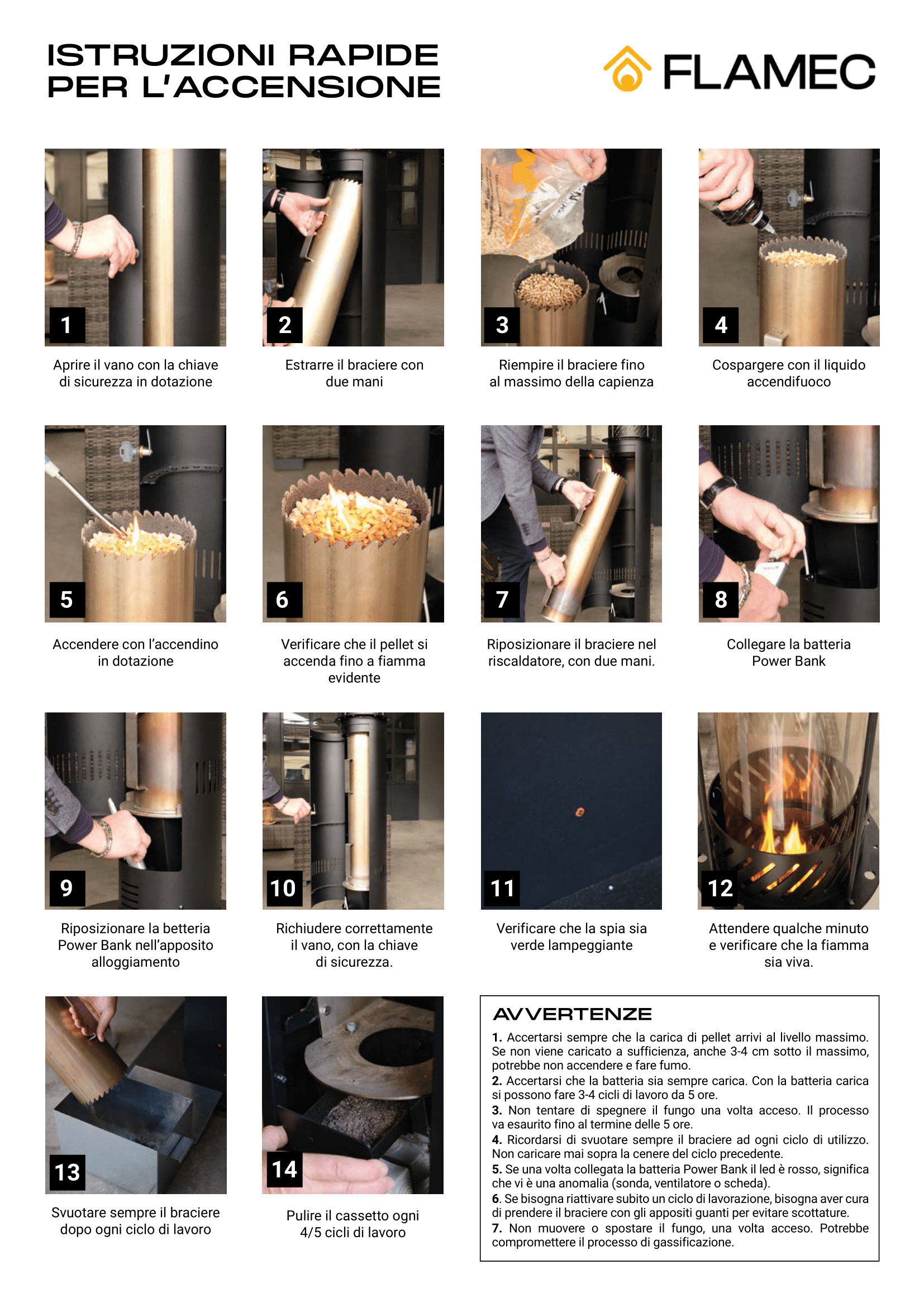 ISTRUZIONI RAPIDE PER L'ACCENSIONE

FLAMEC

1
Aprire il vano con la chiave di sicurezza in dotazione

2
Estrarre il braciere con due mani

3
Riempire il braciere fino al massimo della capienza

4
Cospargere con il liquido accendifuoco

5
Accendere con l'accendino in dotazione

6
Verificare che il pellet si accenda fino a fiamma evidente

7
Riposizionare il braciere nel riscaldatore, con due mani.

8
Collegare la batteria Power Bank

9
Riposizionare la betteria Power Bank nell'apposito alloggiamento

10
Richiudere correttamente il vano, con la chiave di sicurezza.

11
Verificare che la spia sia verde lampeggiante

12
Attendere qualche minuto e verificare che la fiamma sia viva.

13
Svuotare sempre il braciere dopo ogni ciclo di lavoro

14
Pulire il cassetto ogni 4/5 cicli di lavoro

AVVERTENZE
1. Accertarsi sempre che la carica di pellet arrivi al livello massimo. Se non viene caricato a sufficienza, anche 3-4 cm sotto il massimo, potrebbe non accendere e fare fumo.
2. Accertarsi che la batteria sia sempre carica. Con la batteria carica si possono fare 3-4 cicli di lavoro da 5 ore.
3. Non tentare di spegnere il fungo una volta acceso. Il processo va esaurito fino al termine delle 5 ore.
4. Ricordarsi di svuotare sempre il braciere ad ogni ciclo di utilizzo. Non caricare mai sopra la cenere del ciclo precedente.
5. Se una volta collegata la batteria Power Bank il led è rosso, significa che vi è una anomalia (sonda, ventilatore o scheda).
6. Se bisogna riattivare subito un ciclo di lavorazione, bisogna aver cura di prendere il braciere con gli appositi guanti per evitare scottature.
7. Non muovere o spostare il fungo, una volta acceso. Potrebbe compromettere il processo di gassificazione.